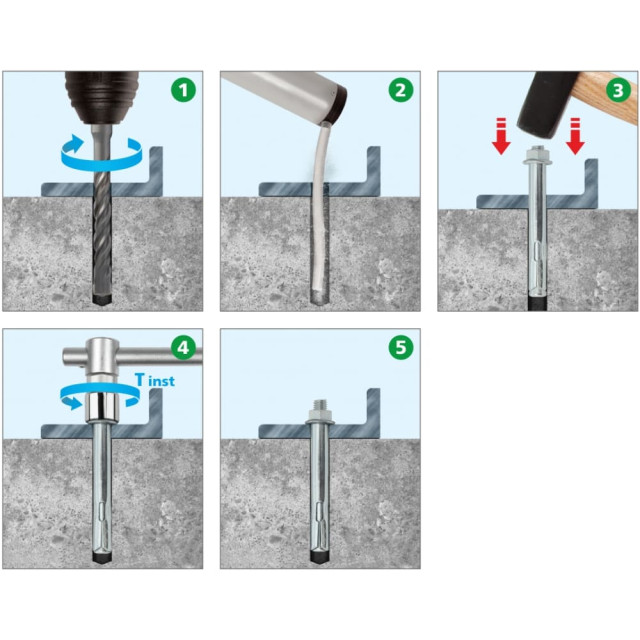 1

2

3

4

$T_{inst}$

5