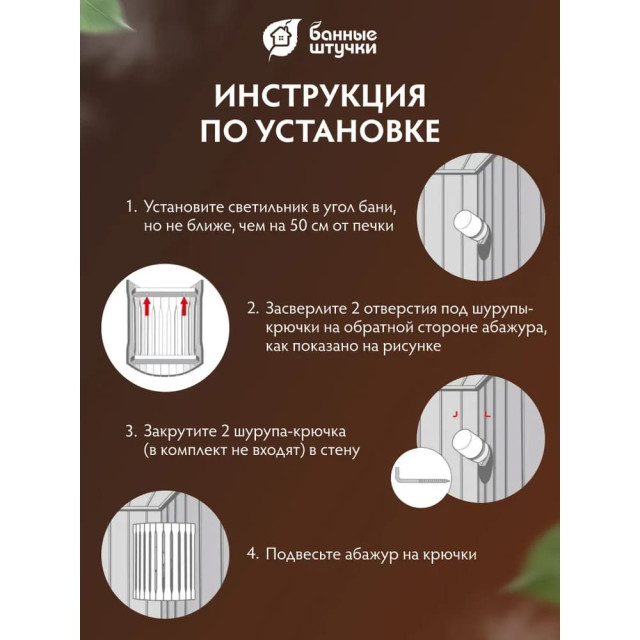 банные штучки

ИНСТРУКЦИЯ ПО УСТАНОВКЕ

1. Установите светильник в угол бани, но не ближе, чем на 50 см от печки

2. Засверлите 2 отверстия под шурупы-крючки на обратной стороне абажура, как показано на рисунке

3. Закрутите 2 шурупа-крючка (в комплект не входят) в стену

4. Подвесьте абажур на крючки