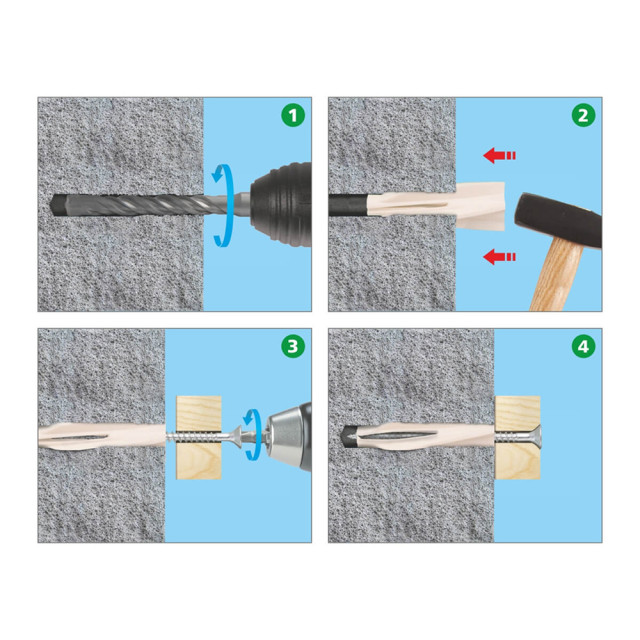 1
2
3
4