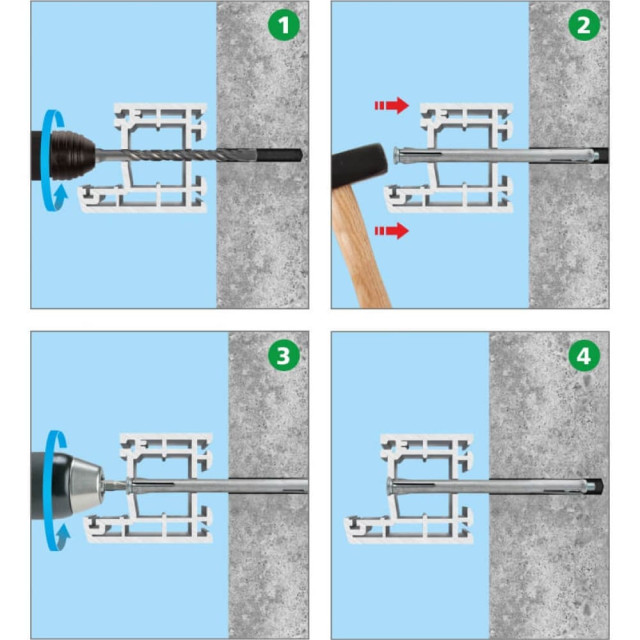 1

2

3

4