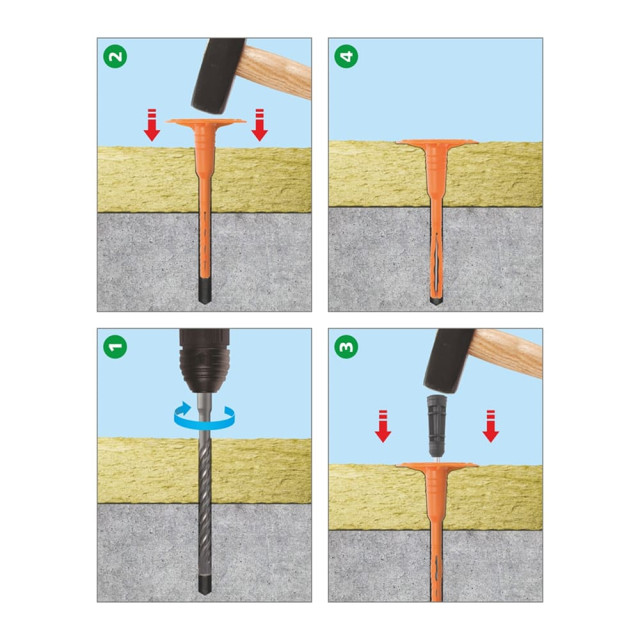 2

4

1

3