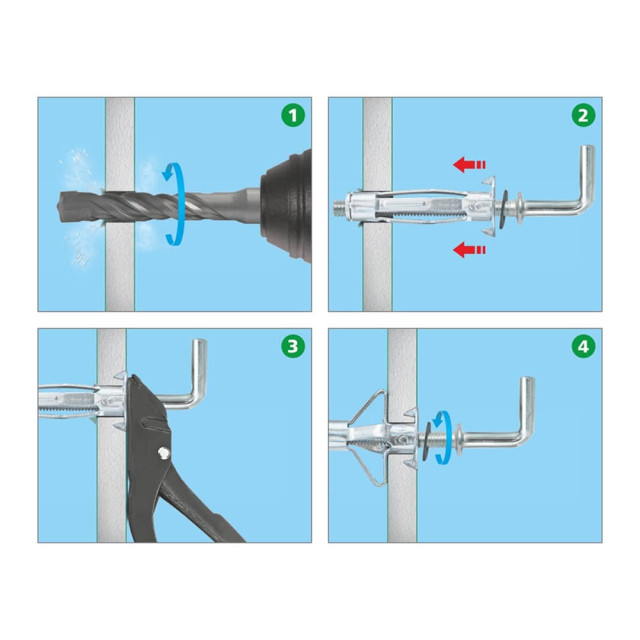 1

2

3

4