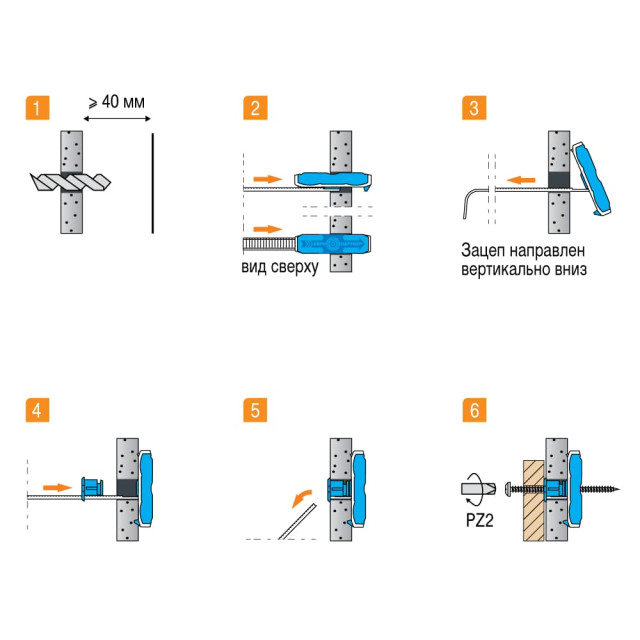 1

⩾ 40 мм

2

вид сверху

3

Зацеп направлен вертикально вниз

4

5

6

PZ2