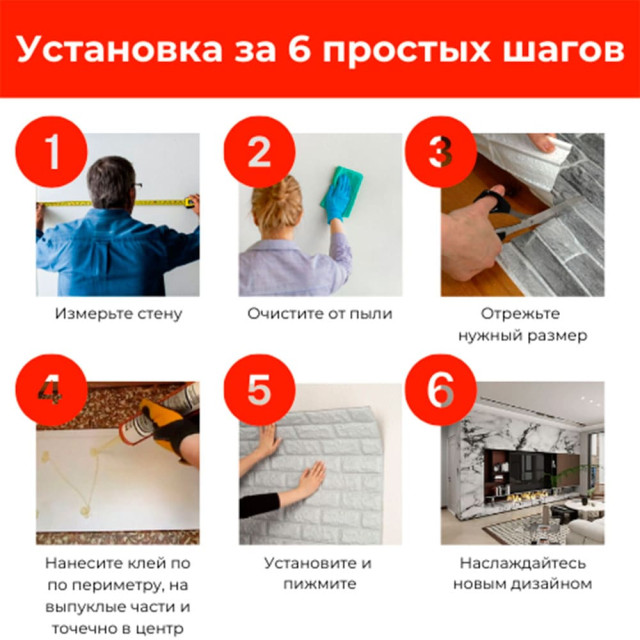 Установка за 6 простых шагов

1

Измерьте стену

2

Очистите от пыли

3

Отрежьте нужный размер

4

Нанесите клей по по периметру, на выпуклые части и точечно в центр

5

Установите и пижмите

6

Наслаждайтесь новым дизайном