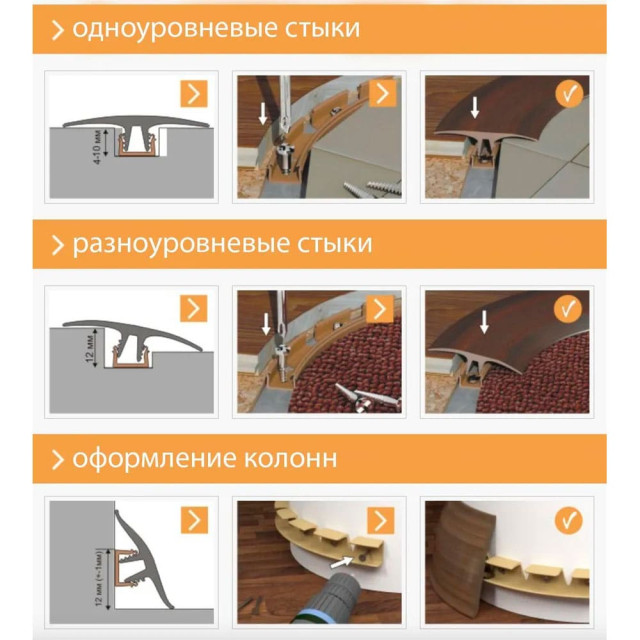 > одноуровневые стыки

4-10 мм

> разноуровневые стыки

12 мм

> оформление колонн

12 мм (+-1мм)