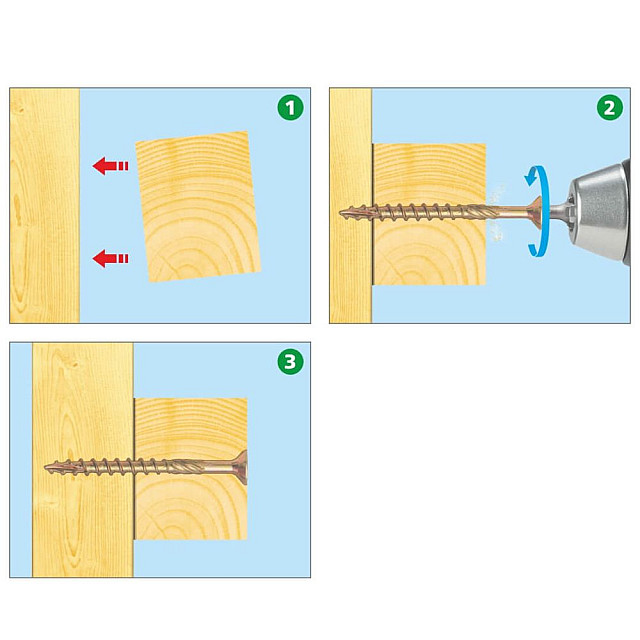 1

2

3