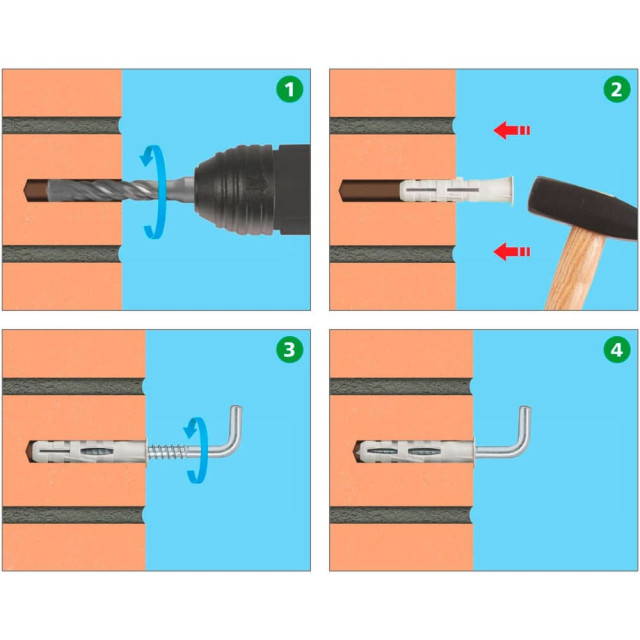 1

2

3

4