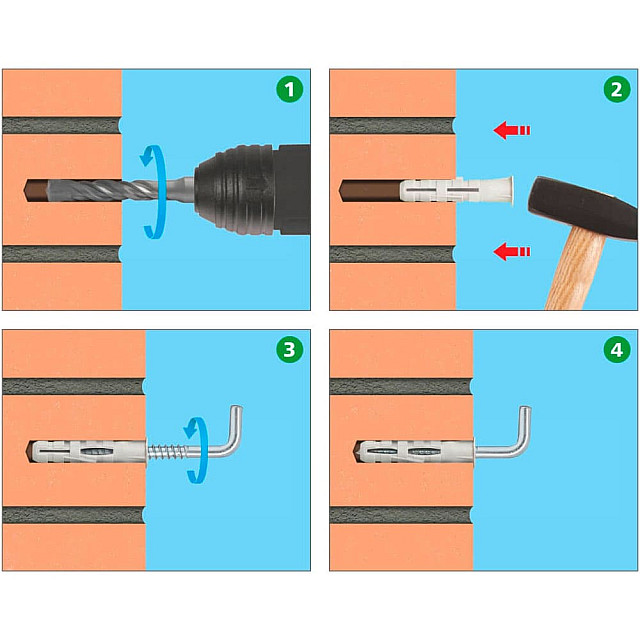 1

2

3

4