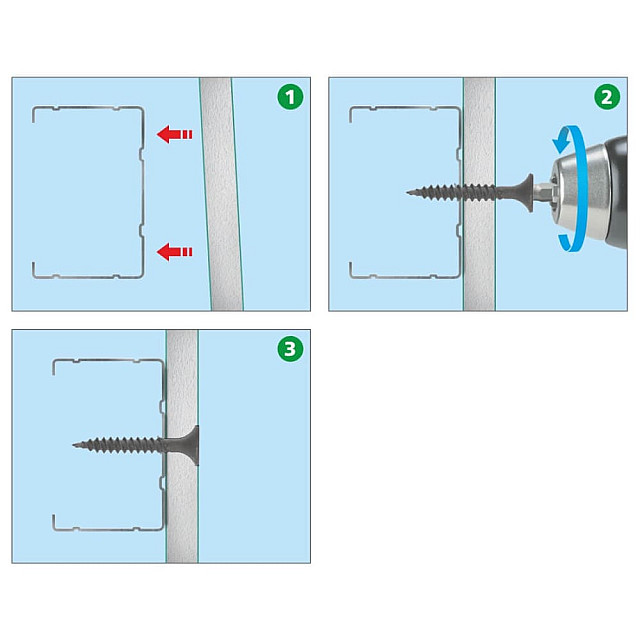 1

2

3