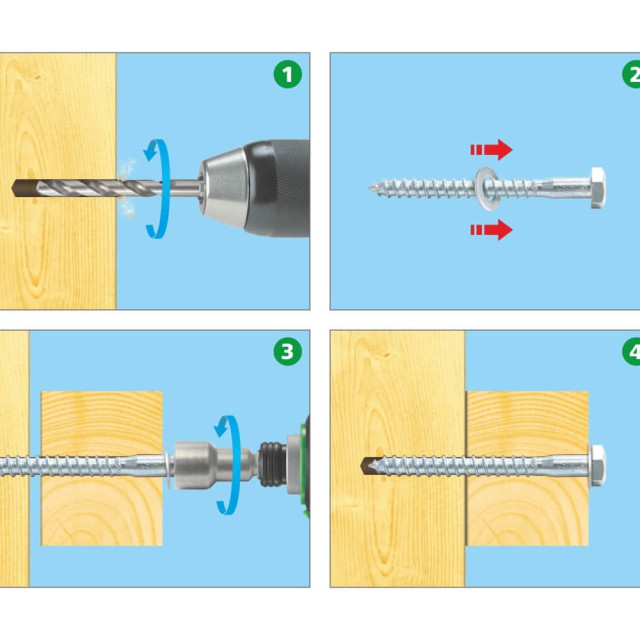 1

2

3

4