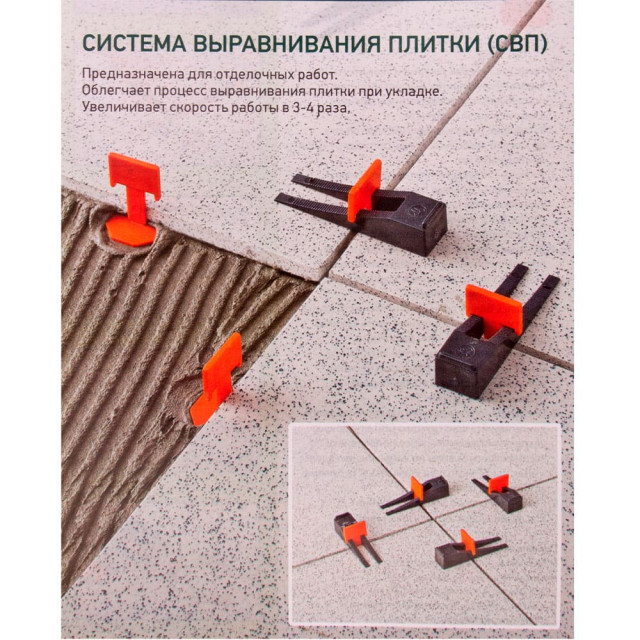 СИСТЕМА ВЫРАВНИВАНИЯ ПЛИТКИ (СВП)

Предназначена для отделочных работ.
Облегчает процесс выравнивания плитки при укладке.
Увеличивает скорость работы в 3-4 раза.